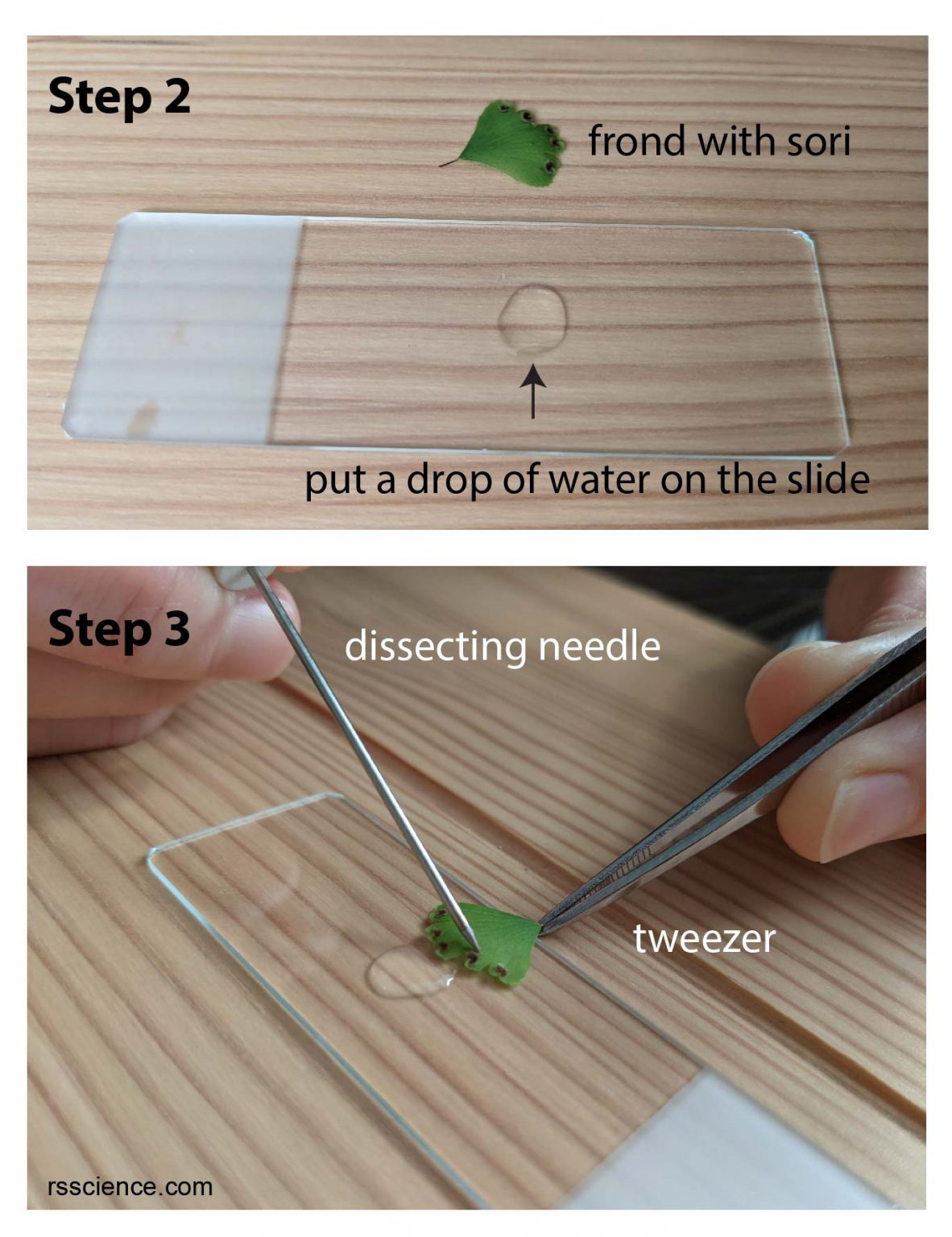 Step 2

frond with sori

put a drop of water on the slide

Step 3

dissecting needle

tweezer

rsscience.com