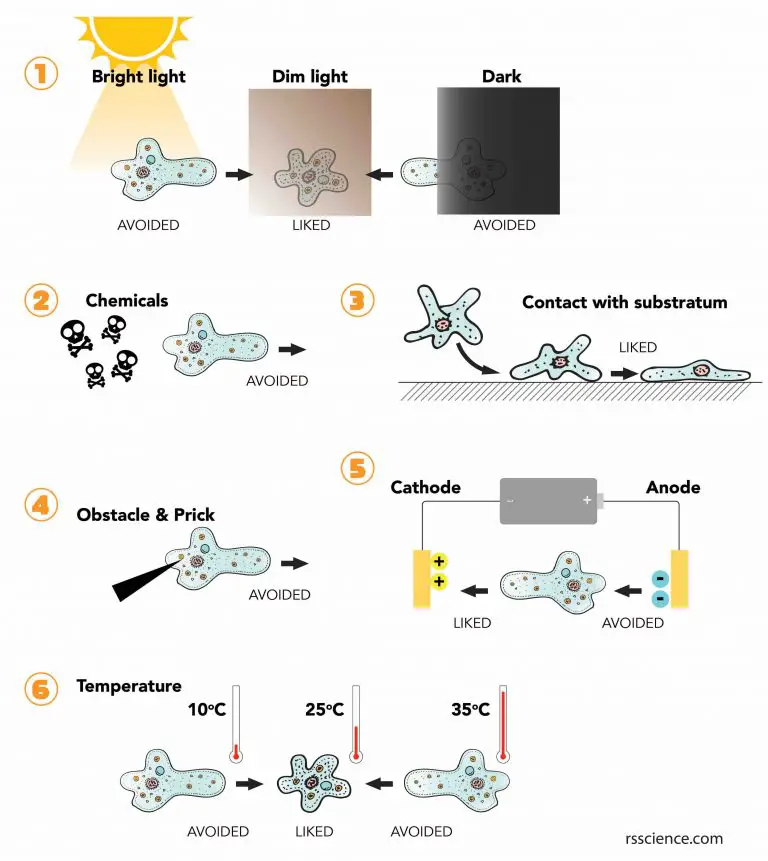 1 Bright light
Dim light
Dark
AVOIDED
LIKED
AVOIDED

2 Chemicals
AVOIDED

3 Contact with substratum
LIKED

4 Obstacle & Prick
AVOIDED

5 Cathode
Anode
-
+
+
+
-
-
LIKED
AVOIDED

6 Temperature
10°C
25°C
35°C
AVOIDED
LIKED
AVOIDED

rsscience.com